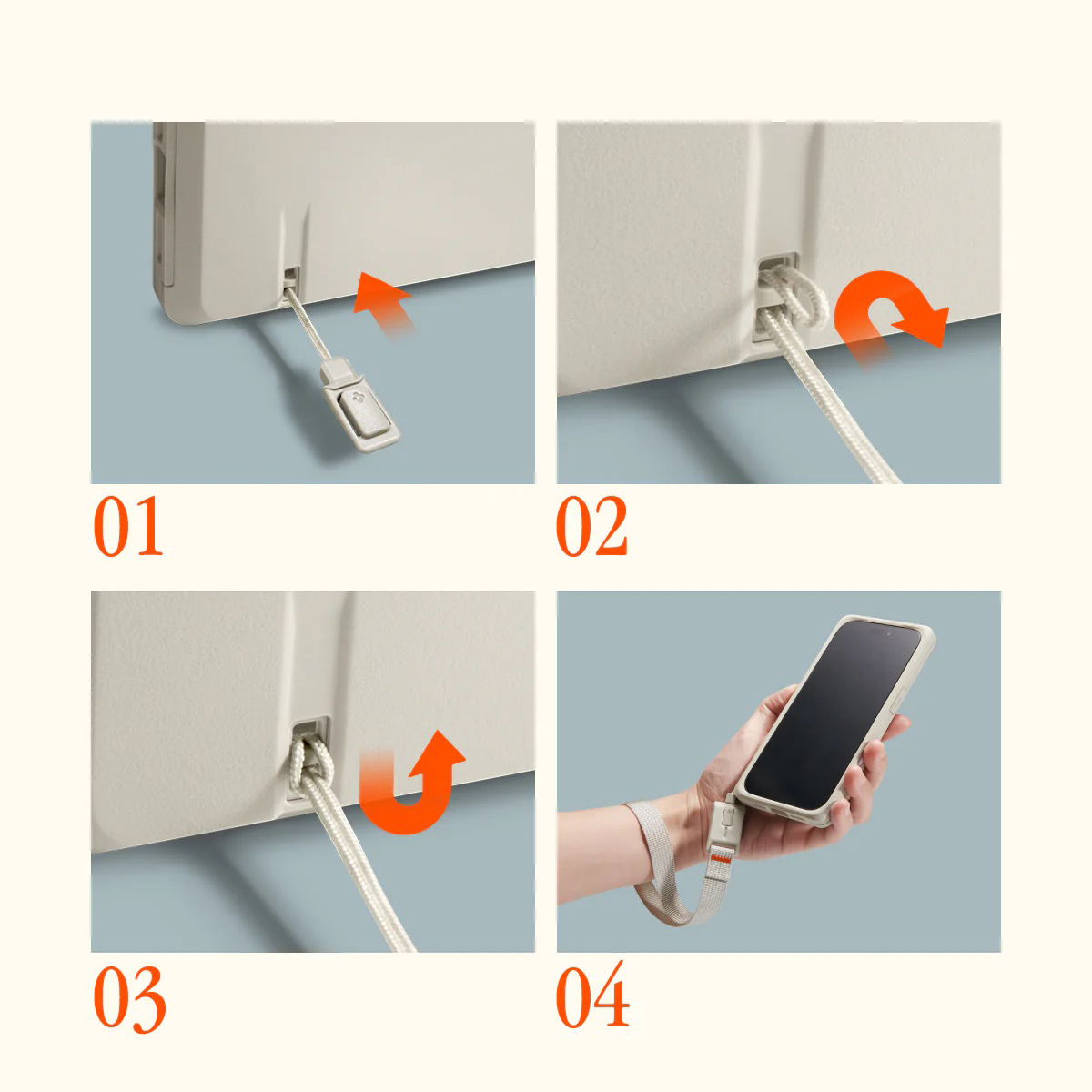 01

02

03

04