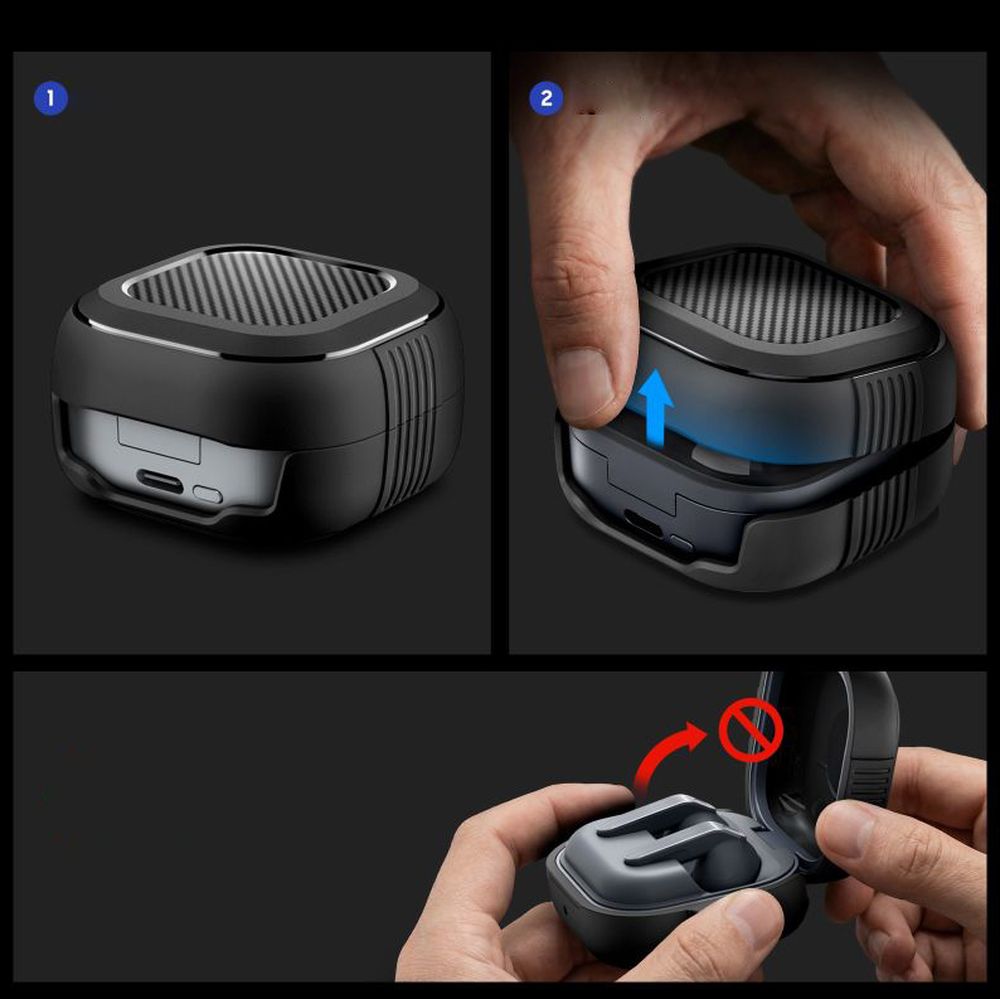 1

2