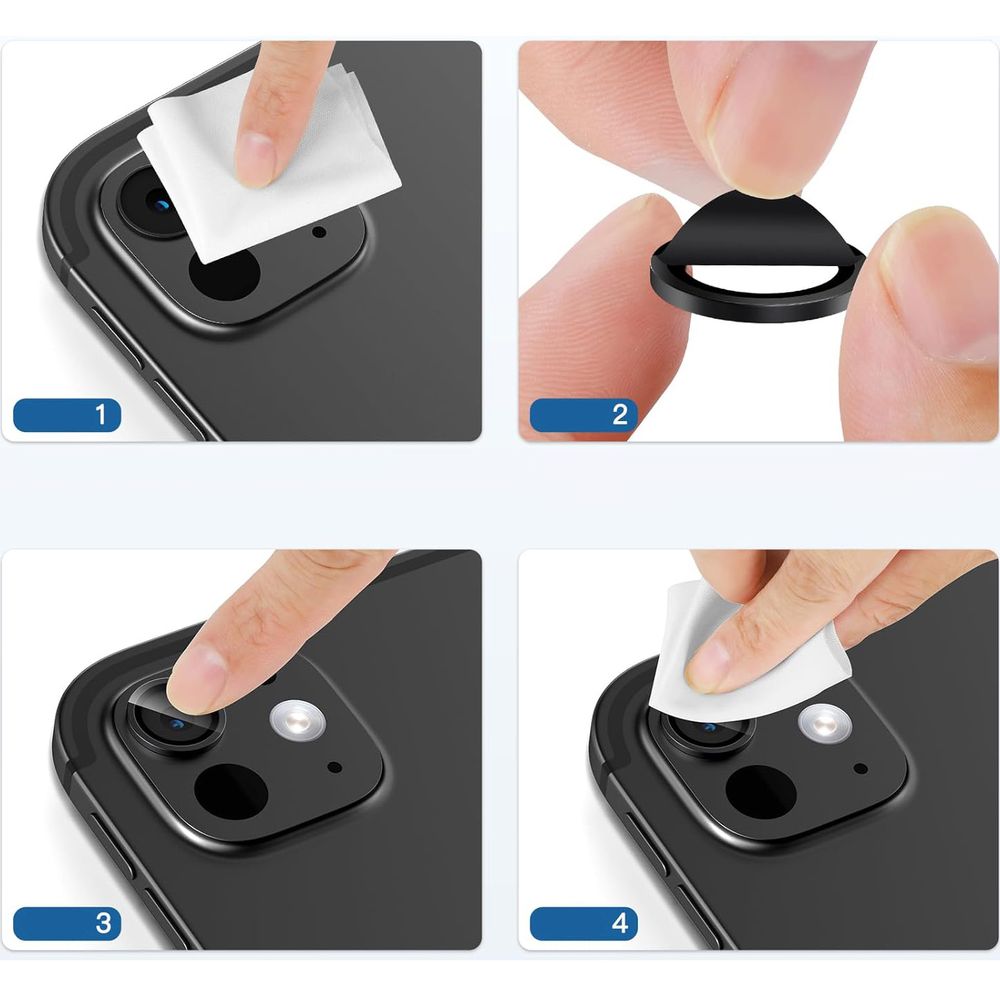 1

2

3

4