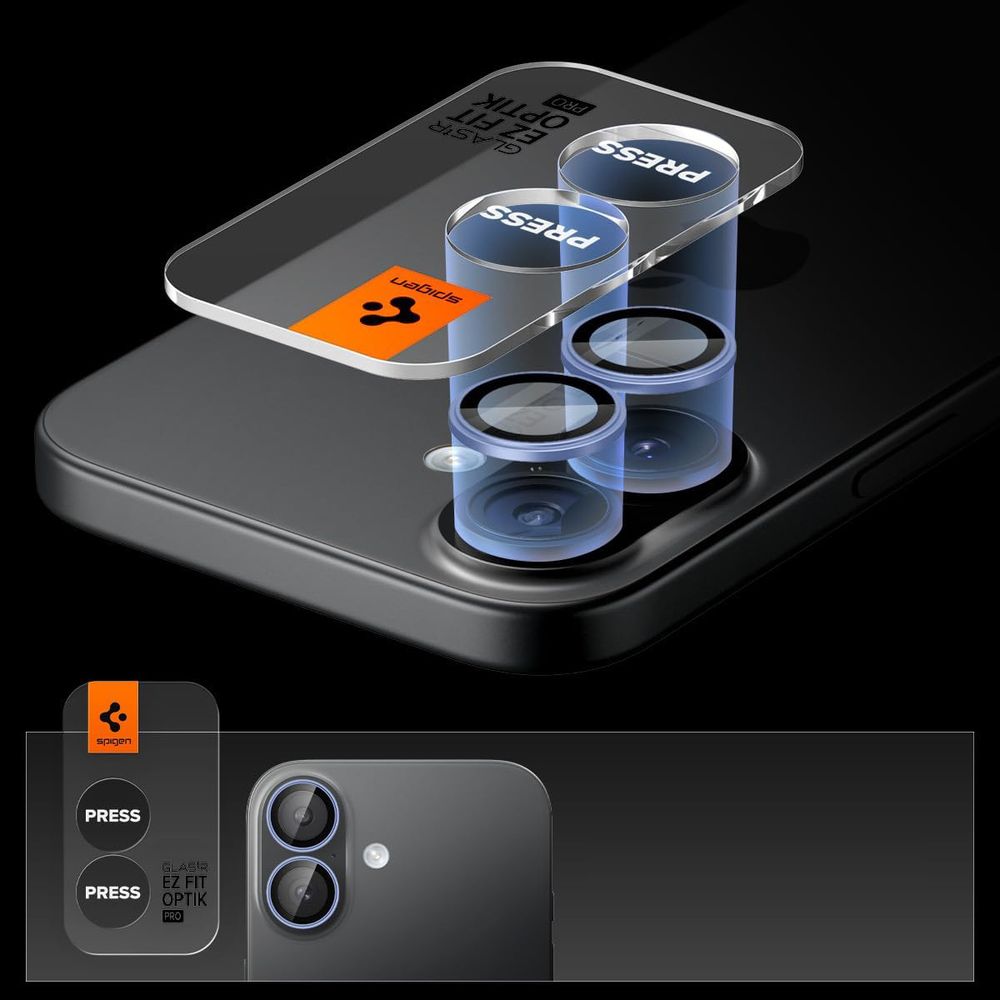 GLAS.tR
EZ FIT
OPTIK
PRO

PRESS

PRESS

spigen

spigen

PRESS

PRESS

GLAS.tR
EZ FIT
OPTIK
PRO