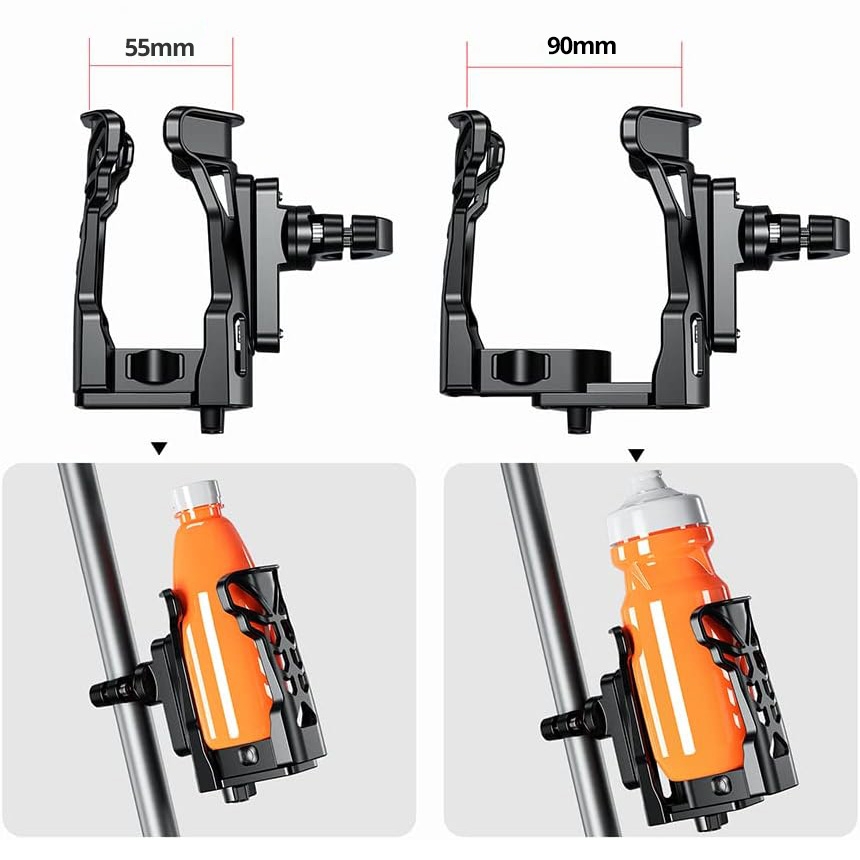 55mm

90mm