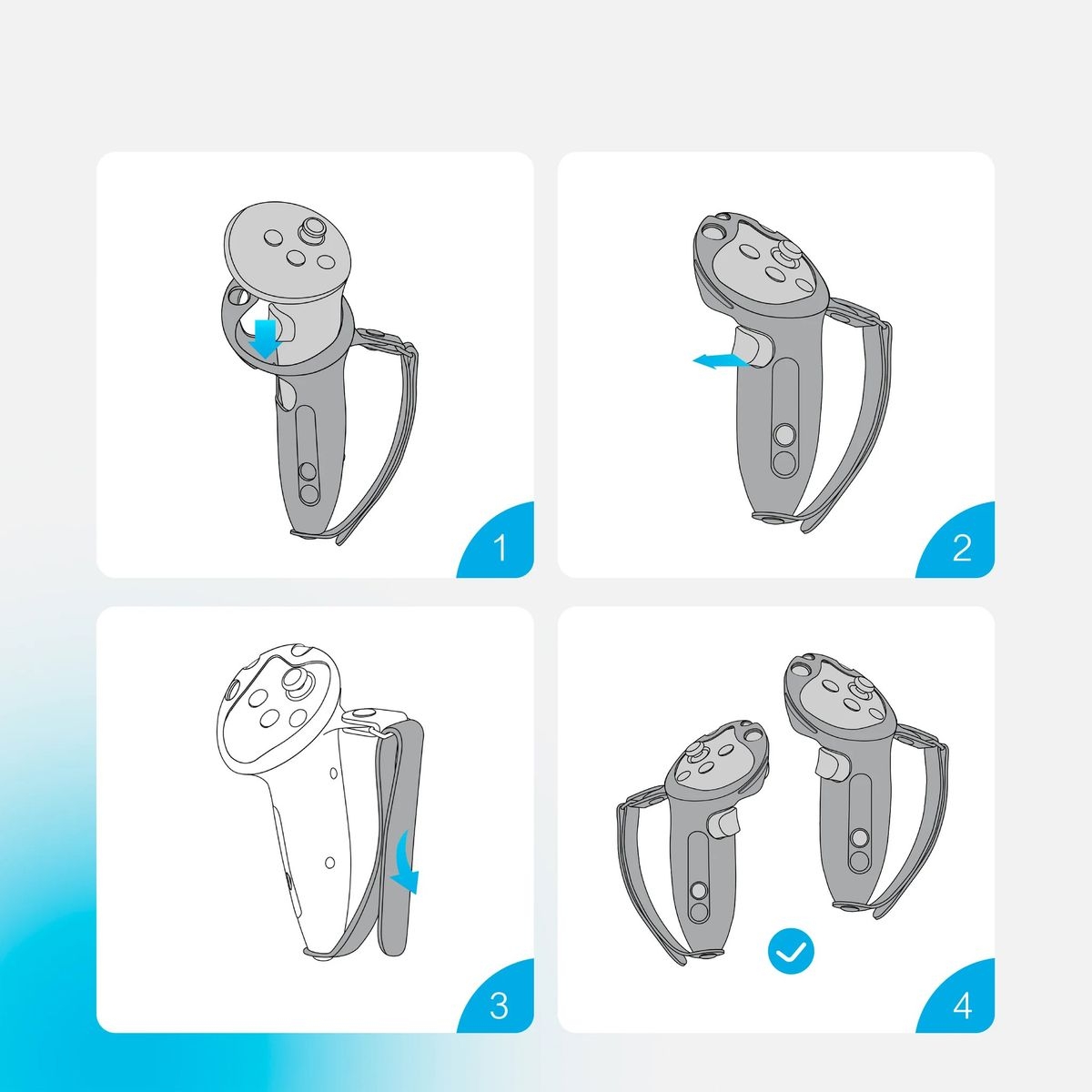 1

2

3

4