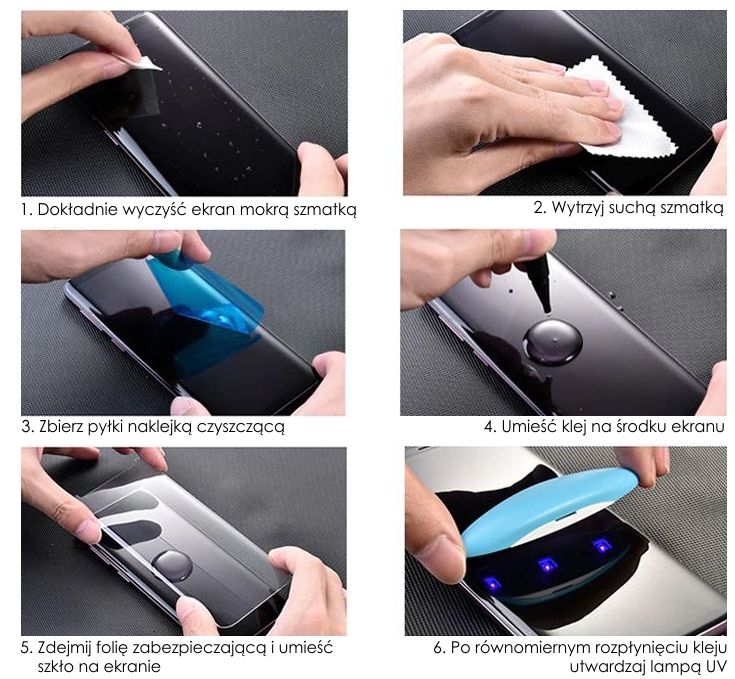 1. Dokładnie wyczyść ekran mokrą szmatką

2. Wytrzyj suchą szmatką

3. Zbierz pyłki naklejką czyszczącą

4. Umieść klej na środku ekranu

5. Zdejmij folię zabezpieczającą i umieść szkło na ekranie

6. Po równomiernym rozpłynięciu kleju utwardzaj lampą UV