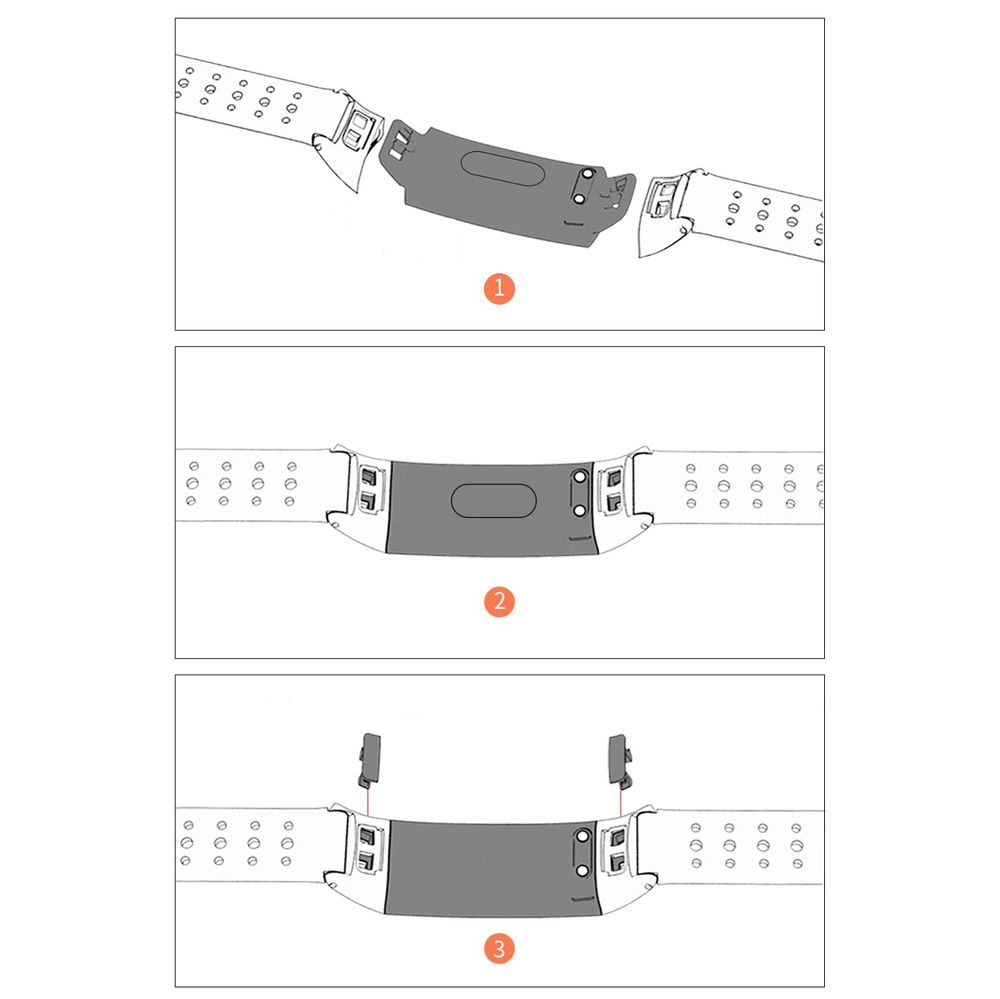 1

2

3