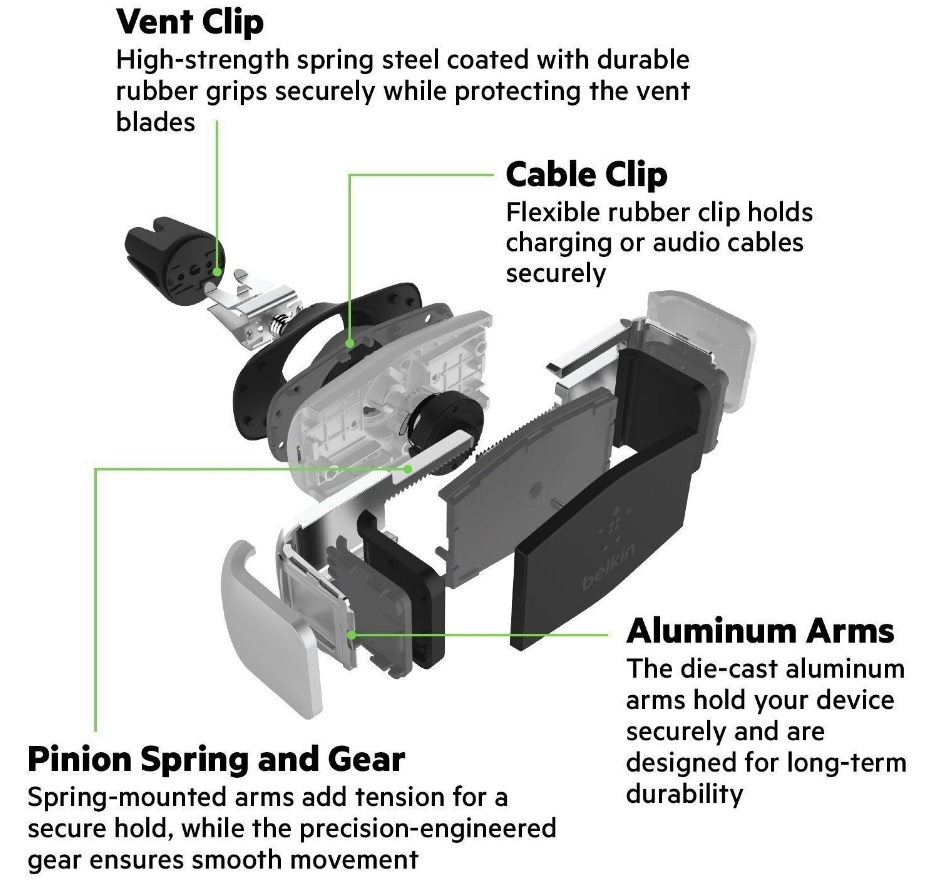 Vent Clip
High-strength spring steel coated with durable rubber grips securely while protecting the vent blades

Cable Clip
Flexible rubber clip holds charging or audio cables securely

belkin

Aluminum Arms
The die-cast aluminum arms hold your device securely and are designed for long-term durability

Pinion Spring and Gear
Spring-mounted arms add tension for a secure hold, while the precision-engineered gear ensures smooth movement