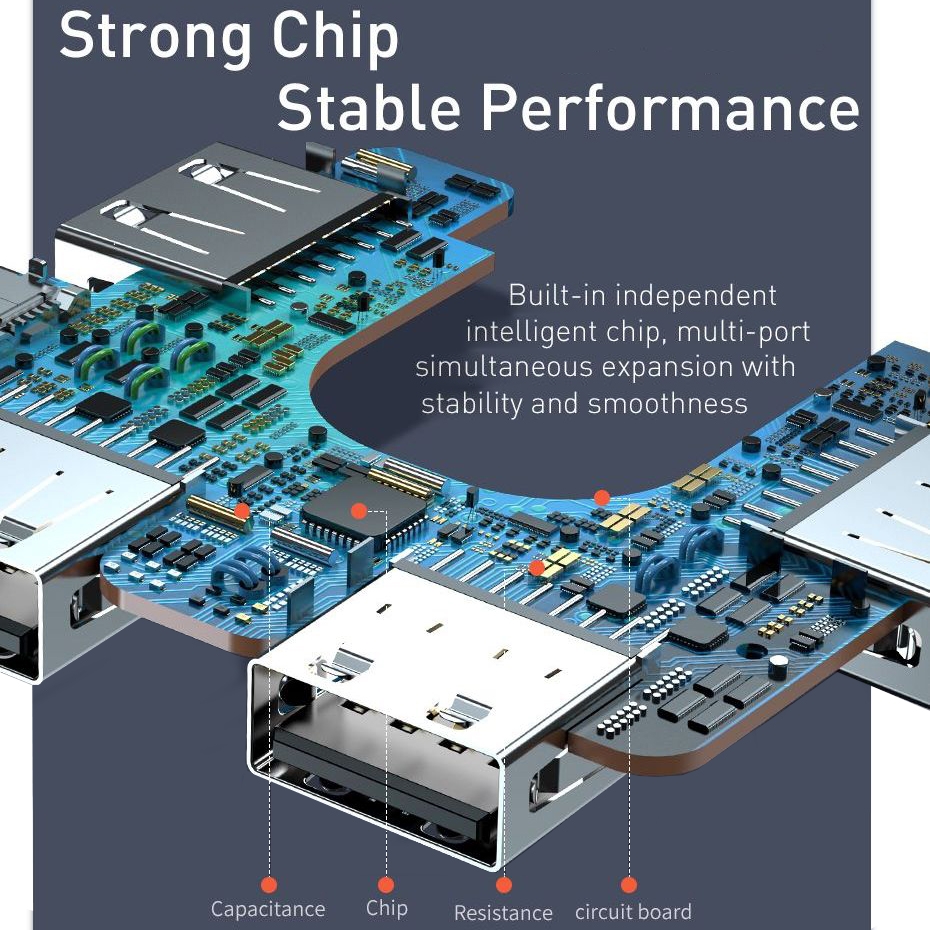 Strong Chip
Stable Performance

Built-in independent intelligent chip, multi-port simultaneous expansion with stability and smoothness

Capacitance Chip Resistance circuit board