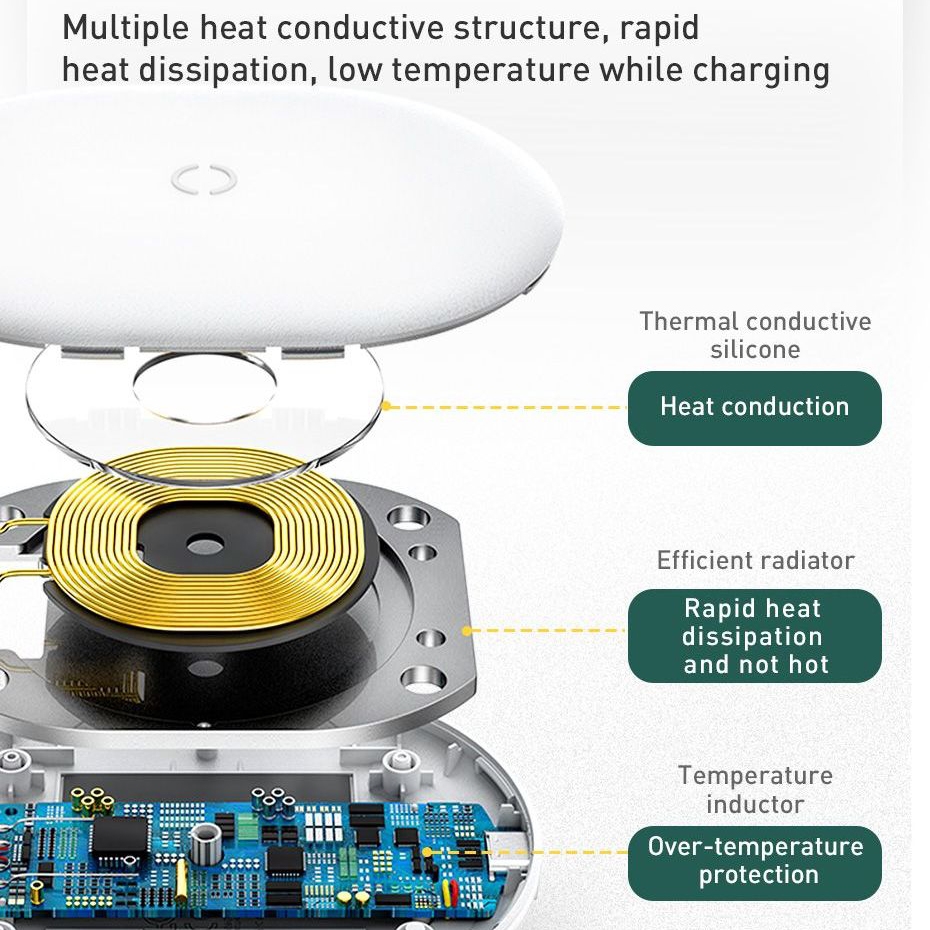 Multiple heat conductive structure, rapid heat dissipation, low temperature while charging

Thermal conductive silicone

Heat conduction

Efficient radiator

Rapid heat dissipation and not hot

Temperature inductor

Over-temperature protection