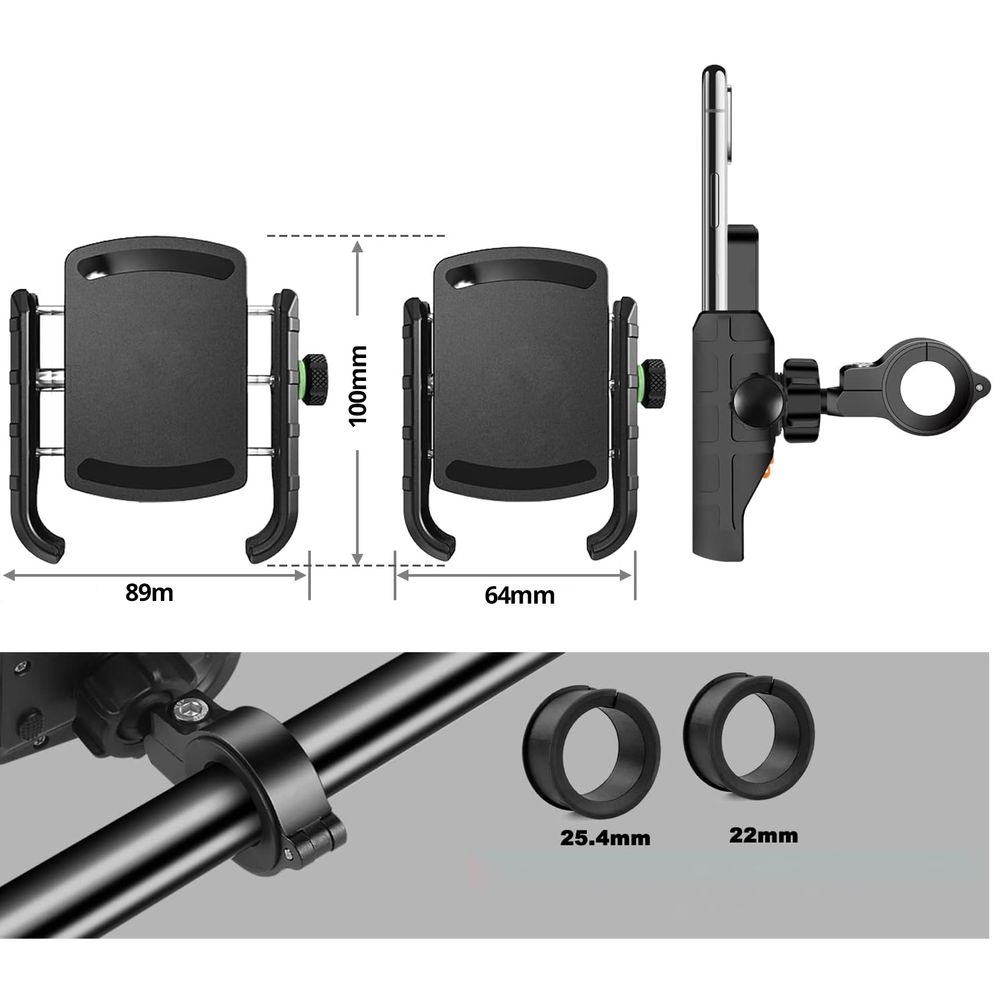 100mm

89m

64mm

25.4mm

22mm