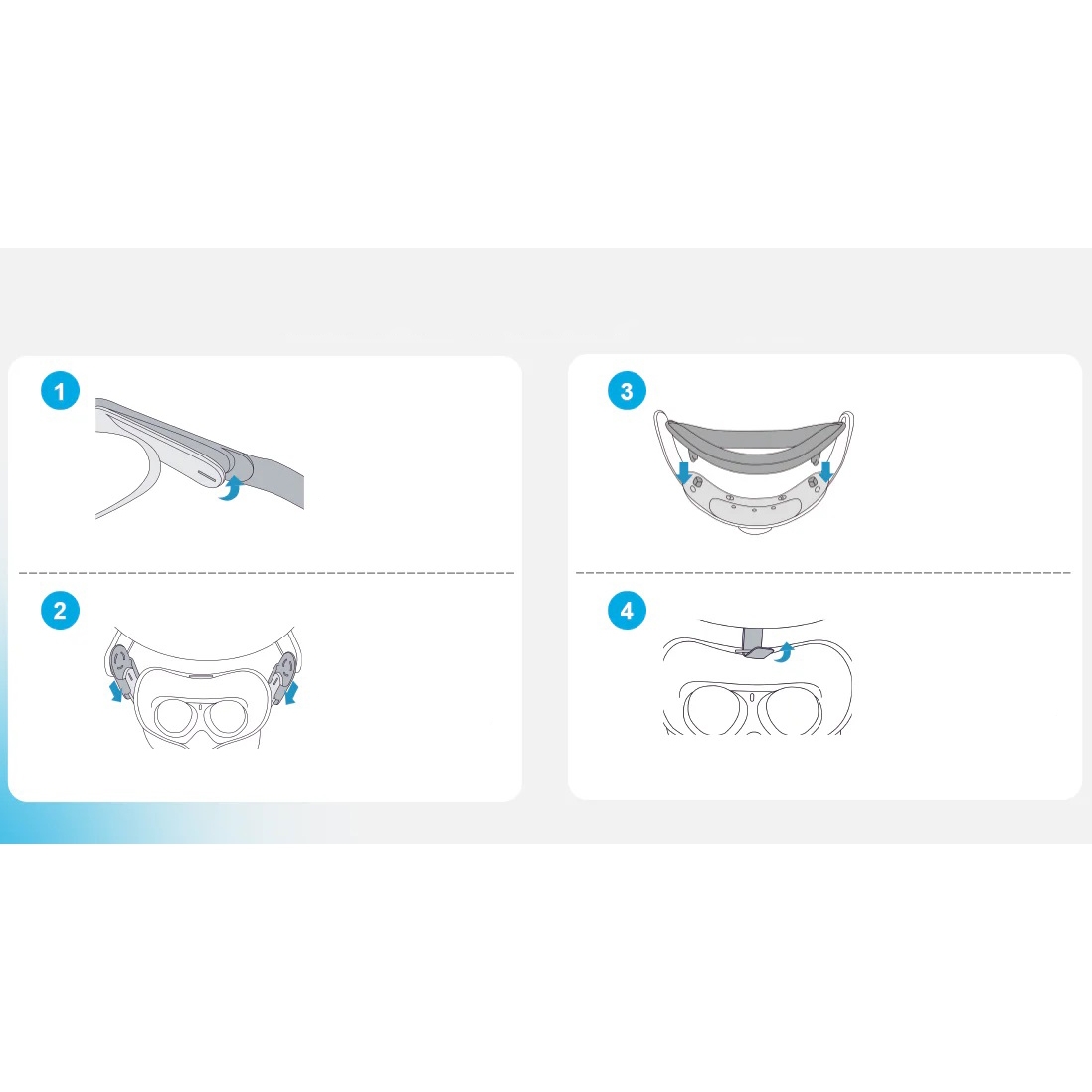 1

2

3

4