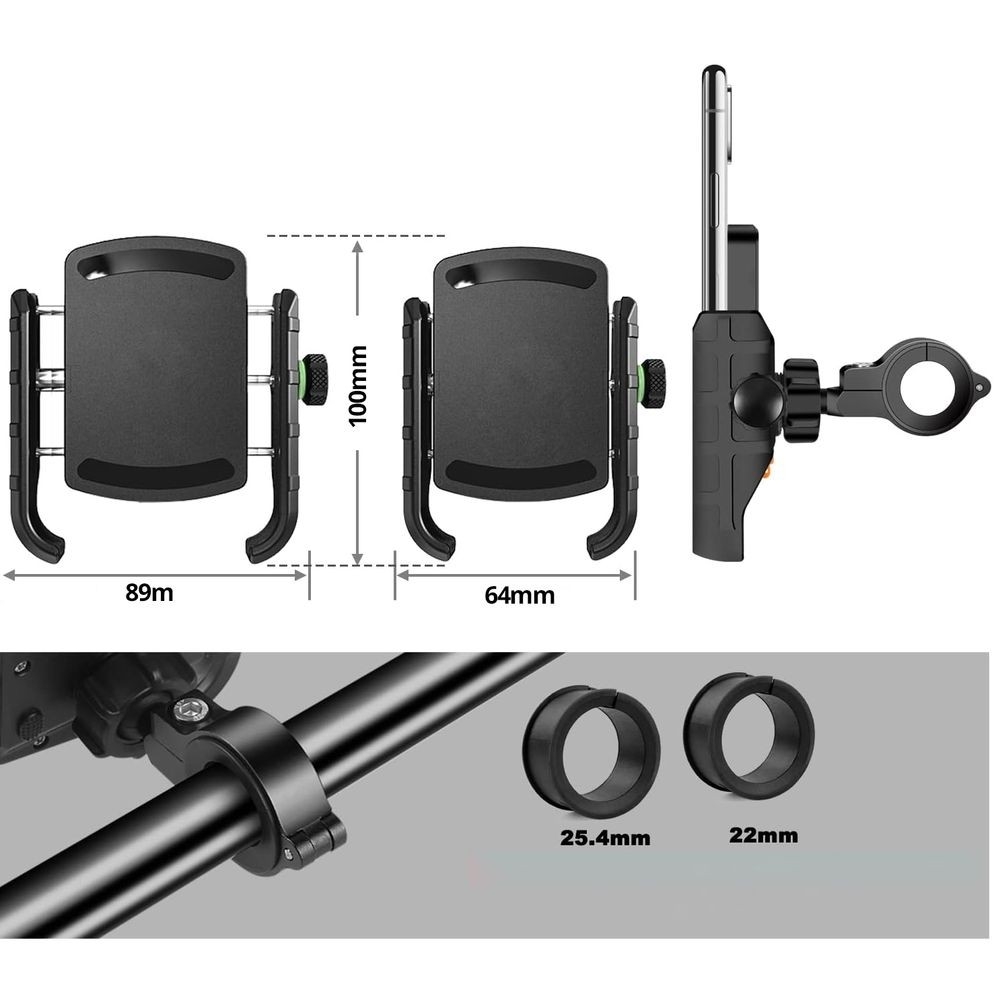 100mm
89m
64mm
25.4mm
22mm