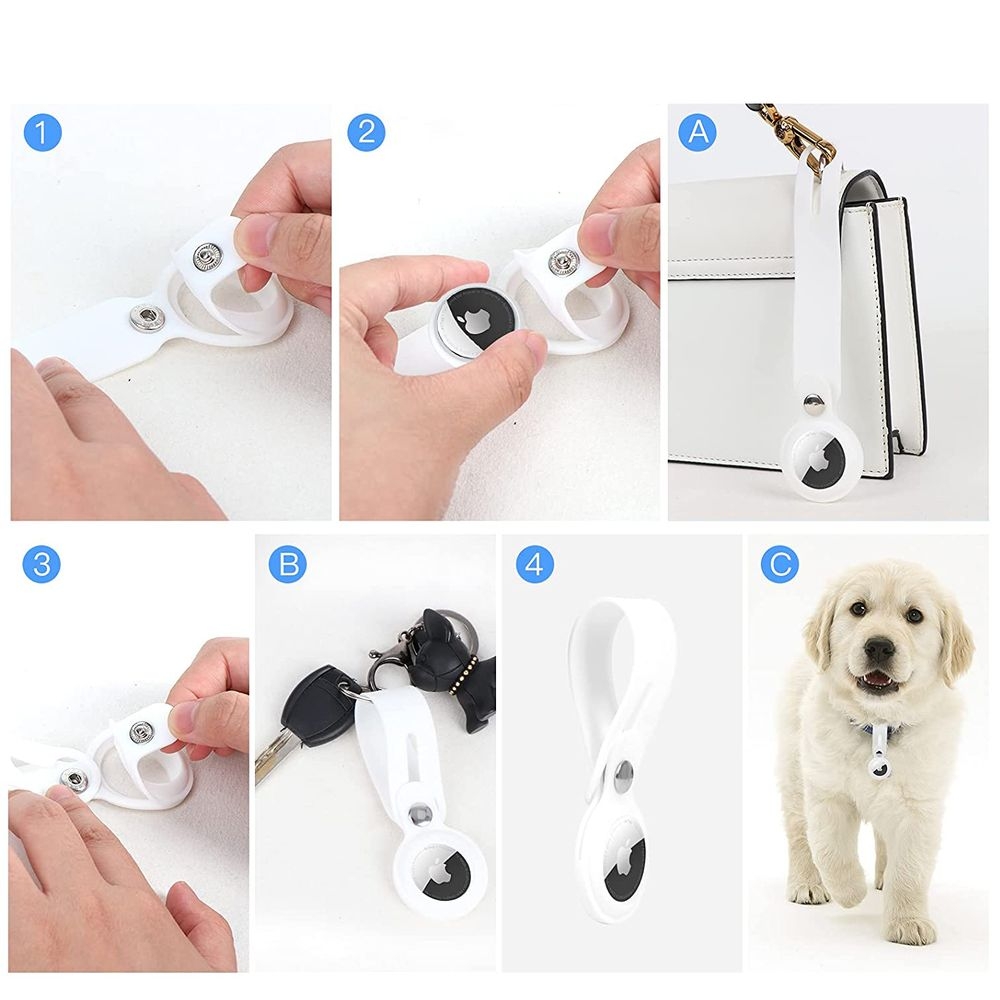 1

2

A

3

B

4

C