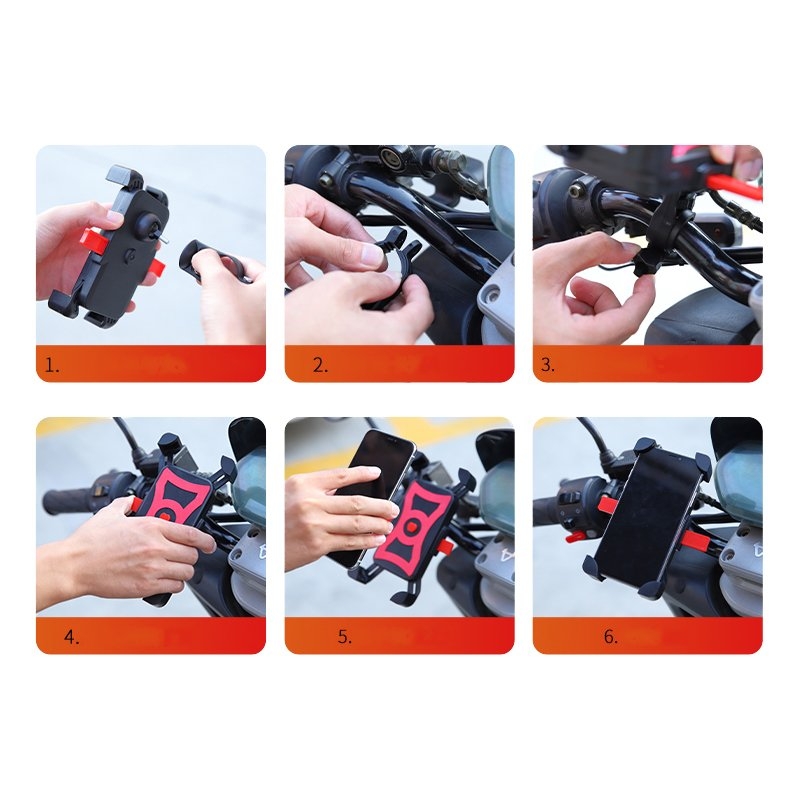 1.

2.

3.

4.

5.

6.