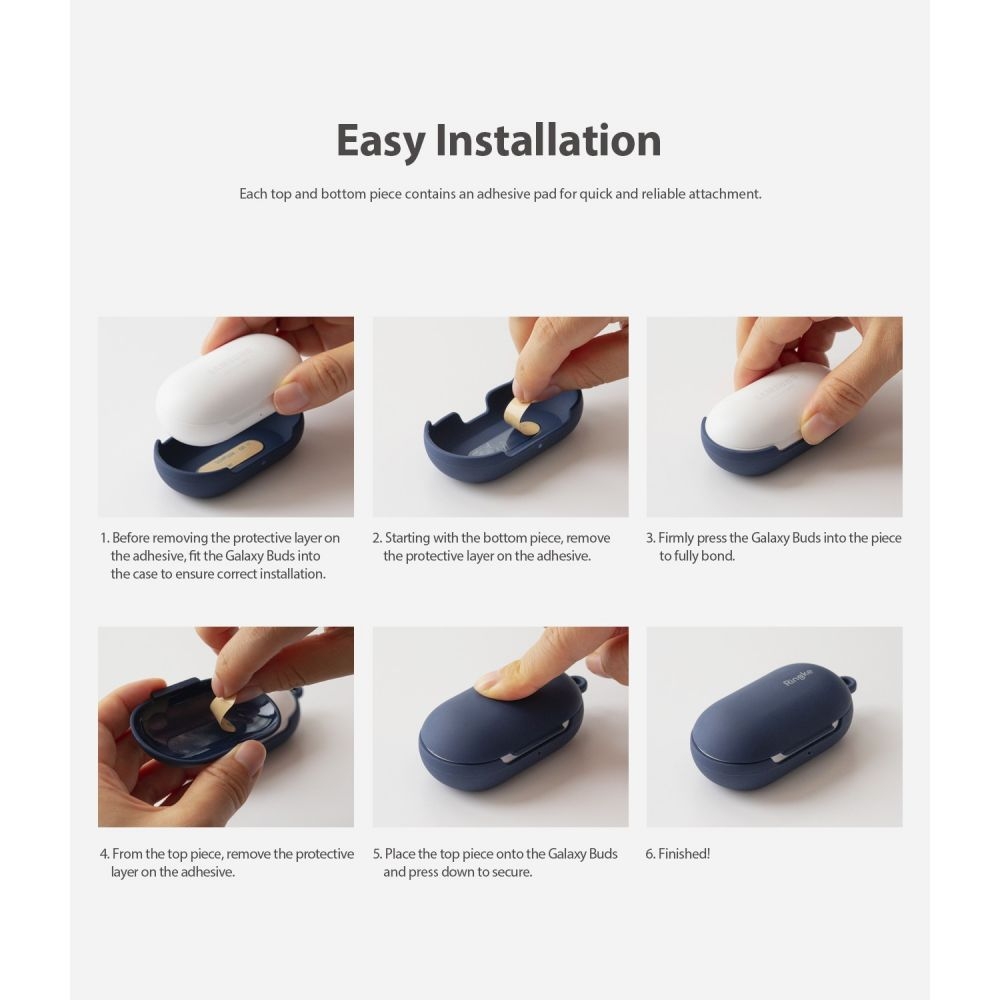 Easy Installation

Each top and bottom piece contains an adhesive pad for quick and reliable attachment.

1. Before removing the protective layer on the adhesive, fit the Galaxy Buds into the case to ensure correct installation.

2. Starting with the bottom piece, remove the protective layer on the adhesive.

3. Firmly press the Galaxy Buds into the piece to fully bond.

4. From the top piece, remove the protective layer on the adhesive.

5. Place the top piece onto the Galaxy Buds and press down to secure.

Ringke

6. Finished!