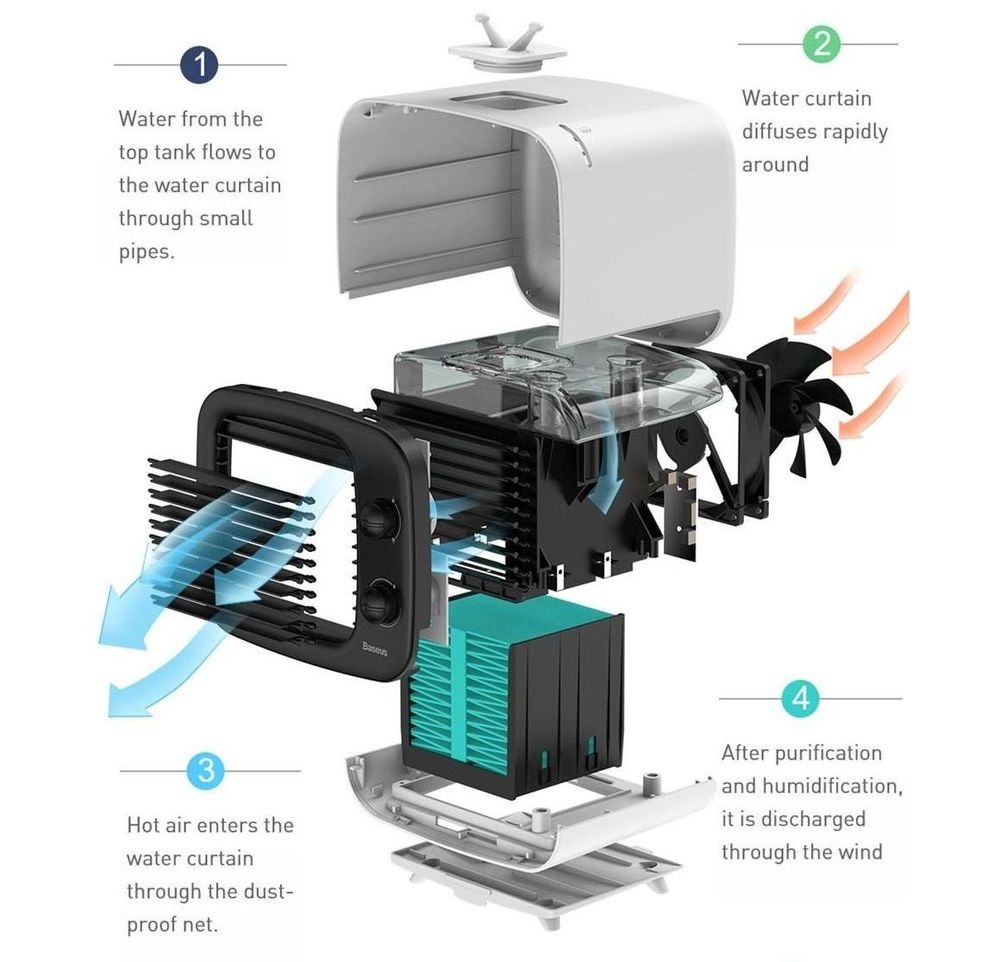 1

Water from the top tank flows to the water curtain through small pipes.

2

Water curtain diffuses rapidly around

Baseus

3

Hot air enters the water curtain through the dust-proof net.

4

After purification and humidification, it is discharged through the wind