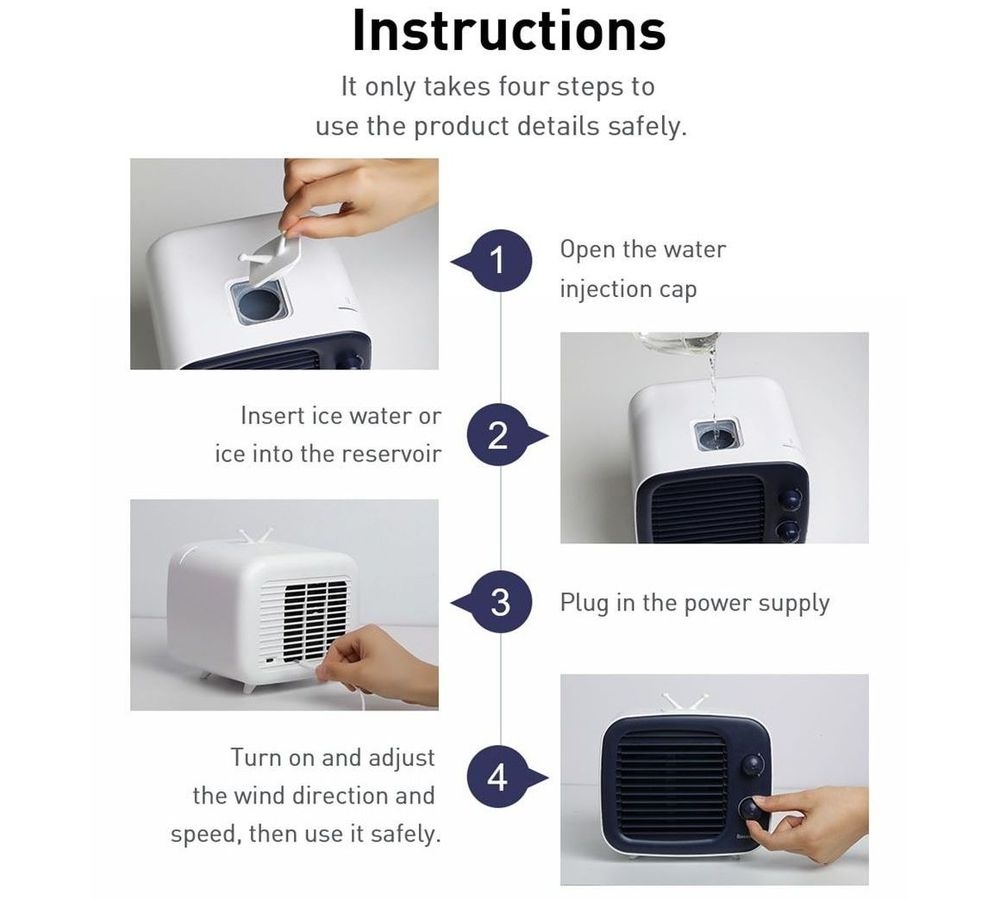 Instructions

It only takes four steps to use the product details safely.

1

Open the water injection cap

Insert ice water or ice into the reservoir

2

3

Plug in the power supply

Turn on and adjust the wind direction and speed, then use it safely.

4